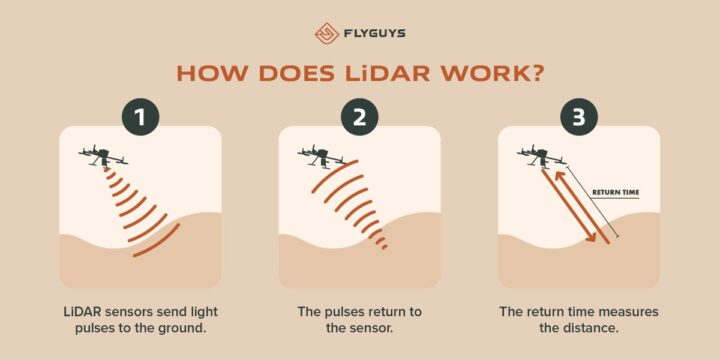 FLYGUYS

HOW DOES LiDAR WORK?

1

LiDAR sensors send light pulses to the ground.

2

The pulses return to the sensor.

3

RETURN TIME

The return time measures the distance.